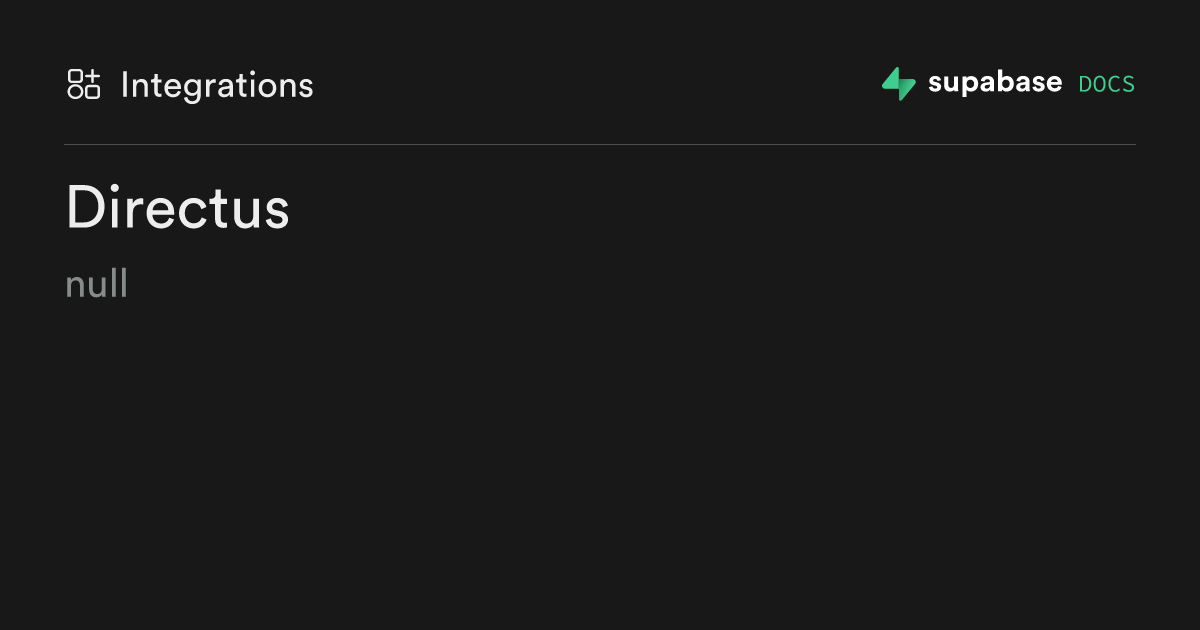 Integrations

supabase DOCS

Directus

null