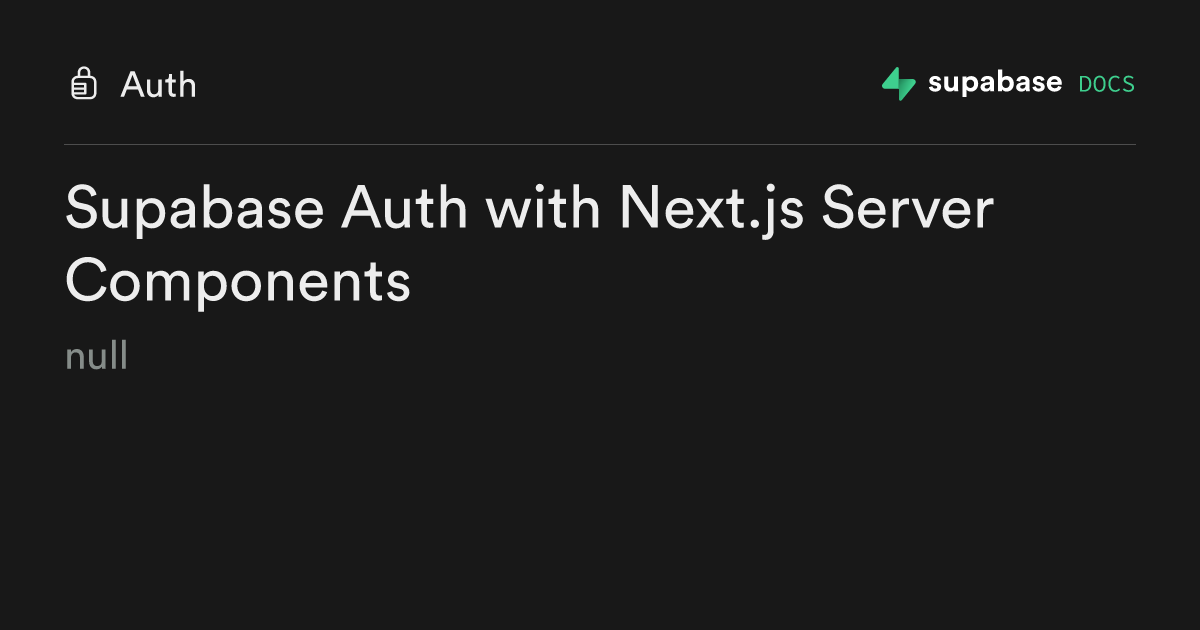 Auth

supabase DOCS

Supabase Auth with Next.js Server Components

null